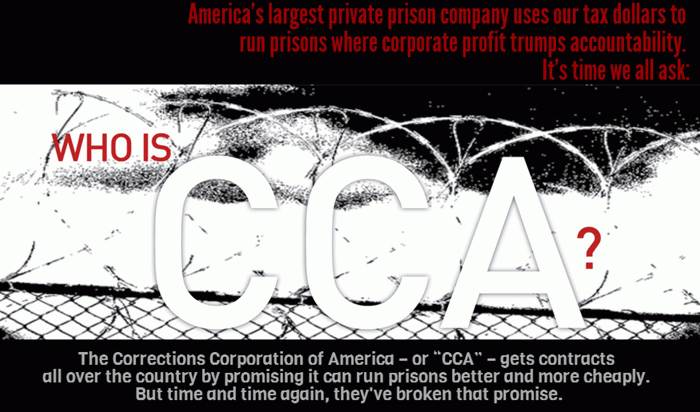 America's largest private prison company uses our tax dollars to run prisons where corporate profit trumps accountability. It's time we all ask:

WHO IS CCA?

The Corrections Corporation of America – or "CCA" – gets contracts all over the country by promising it can run prisons better and more cheaply. But time and time again, they've broken that promise.